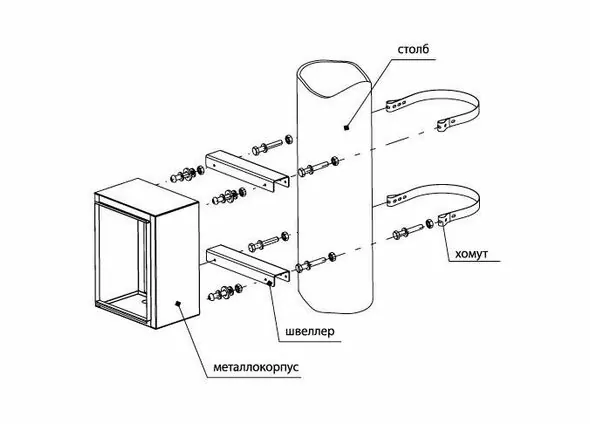 столб

хомут

швеллер

металлокорпус